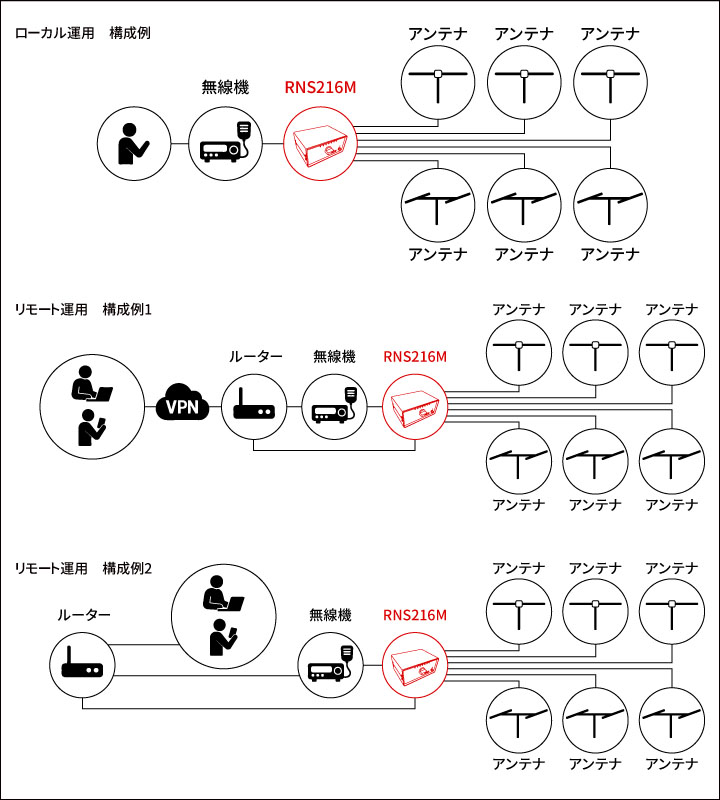 ローカル運用　構成例

アンテナ　アンテナ　アンテナ

無線機　RNS216M

アンテナ　アンテナ　アンテナ

リモート運用　構成例1

アンテナ　アンテナ　アンテナ

ルーター　無線機　RNS216M

VPN

アンテナ　アンテナ　アンテナ

リモート運用　構成例2

アンテナ　アンテナ　アンテナ

ルーター　無線機　RNS216M

アンテナ　アンテナ　アンテナ